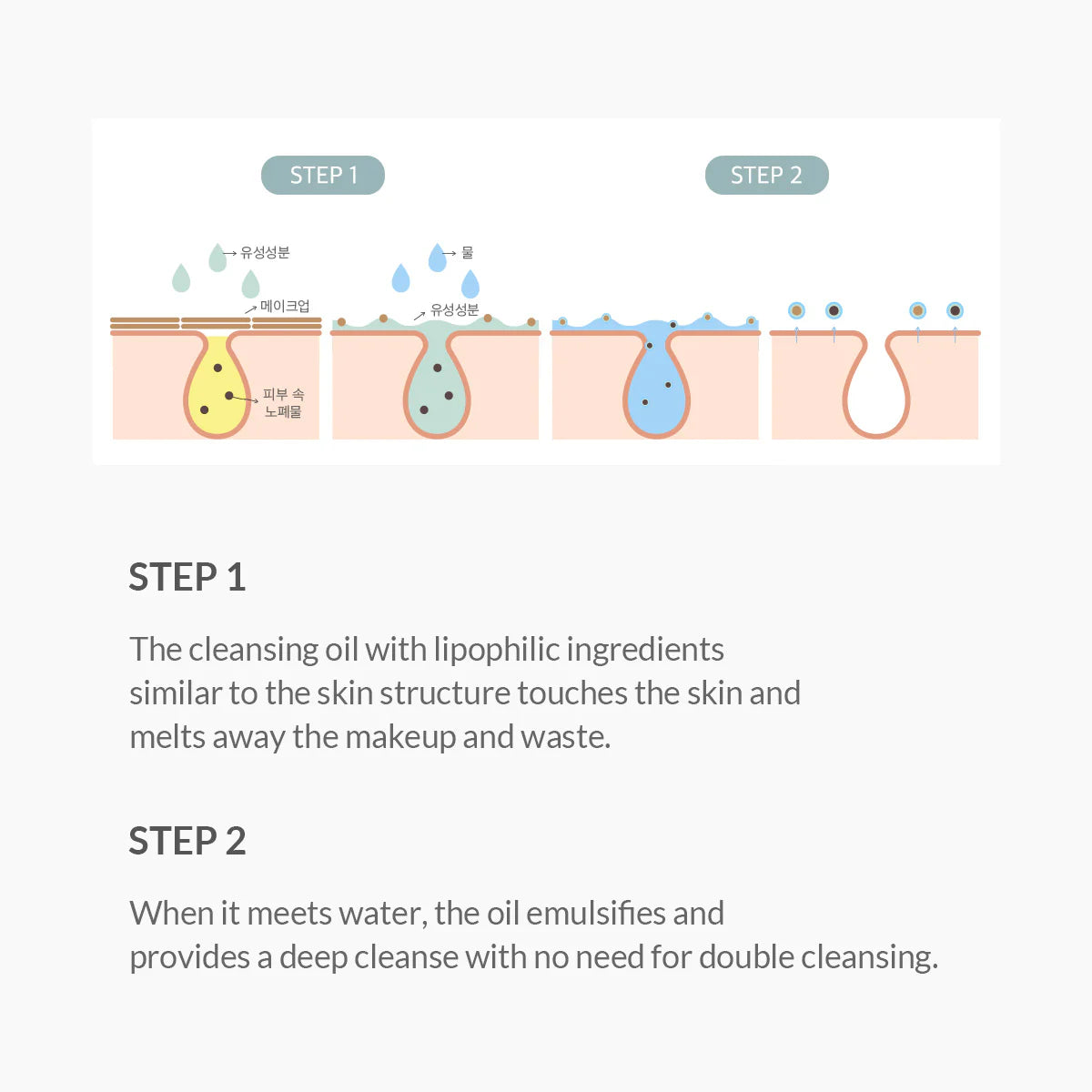 STEP 1

STEP 2

유성성분

메이크업

피부 속 노폐물

물

유성성분

STEP 1

The cleansing oil with lipophilic ingredients similar to the skin structure touches the skin and melts away the makeup and waste.

STEP 2

When it meets water, the oil emulsifies and provides a deep cleanse with no need for double cleansing.